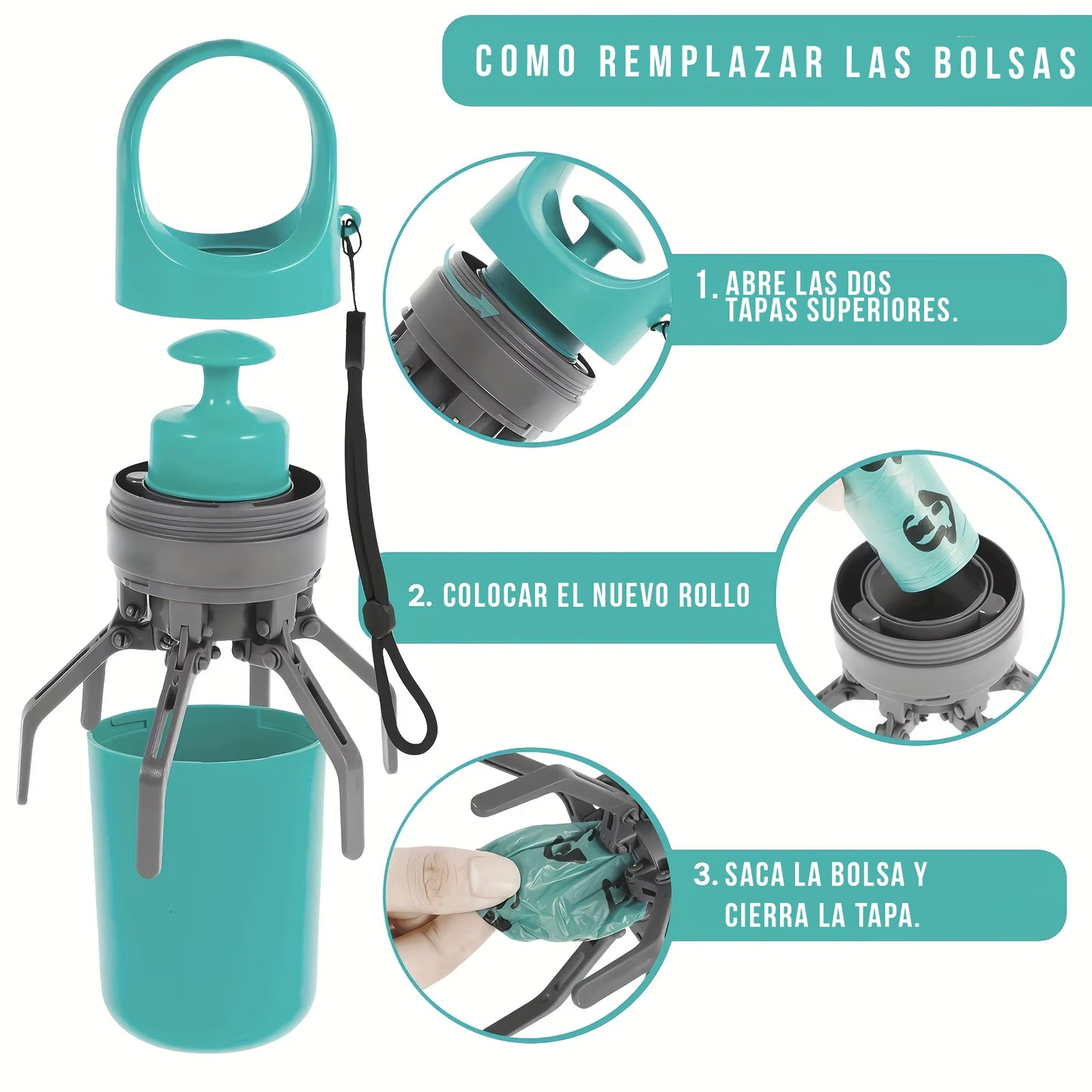 COMO REMPLAZAR LAS BOLSAS

1. ABRE LAS DOS TAPAS SUPERIORES.

2. COLOCAR EL NUEVO ROLLO

3. SACA LA BOLSA Y CIERRA LA TAPA.